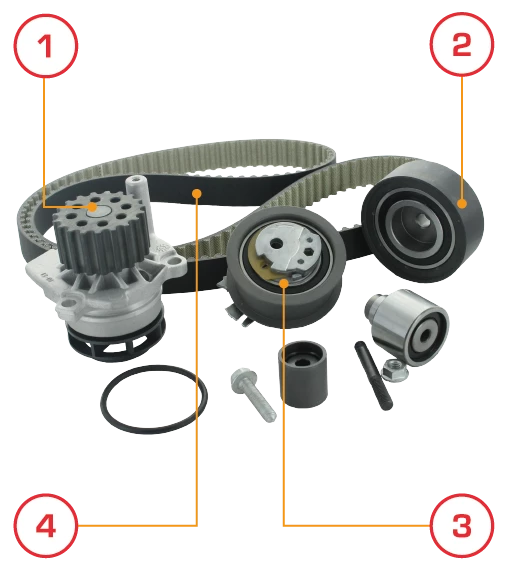 1

2

4

3